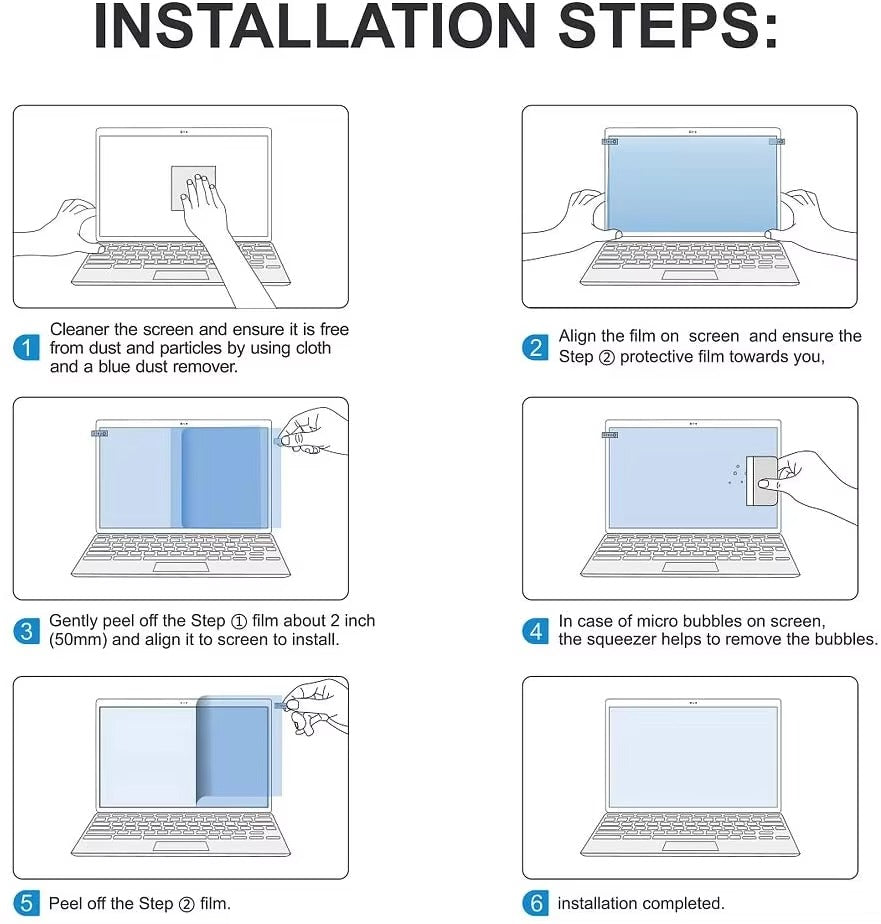 INSTALLATION STEPS:

1 Cleaner the screen and ensure it is free from dust and particles by using cloth and a blue dust remover.

2 Align the film on screen and ensure the Step ② protective film towards you,

3 Gently peel off the Step ① film about 2 inch (50mm) and align it to screen to install.

4 In case of micro bubbles on screen, the squeezer helps to remove the bubbles.

5 Peel off the Step ② film.

6 installation completed.