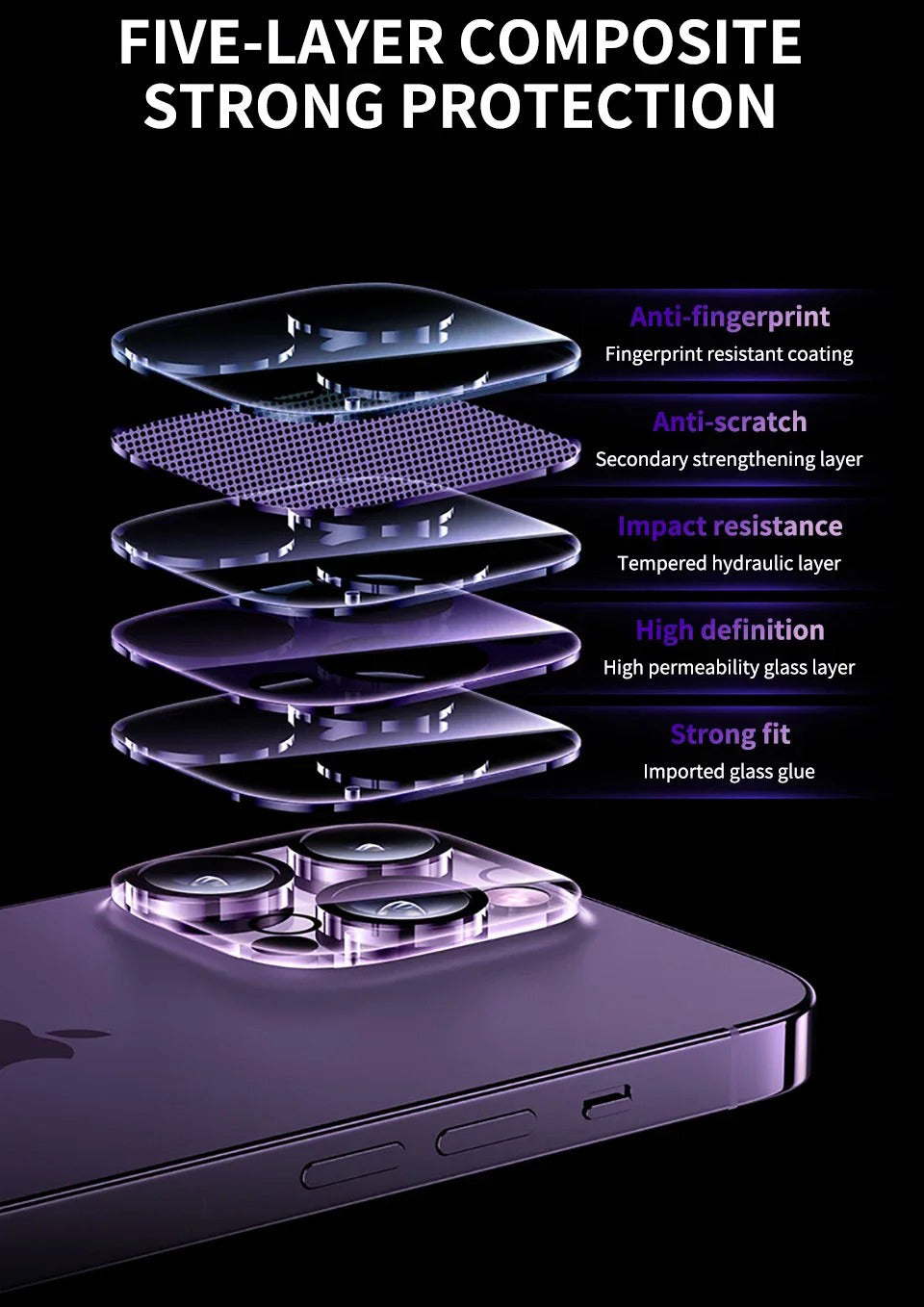 FIVE-LAYER COMPOSITE STRONG PROTECTION

Anti-fingerprint
Fingerprint resistant coating

Anti-scratch
Secondary strengthening layer

Impact resistance
Tempered hydraulic layer

High definition
High permeability glass layer

Strong fit
Imported glass glue