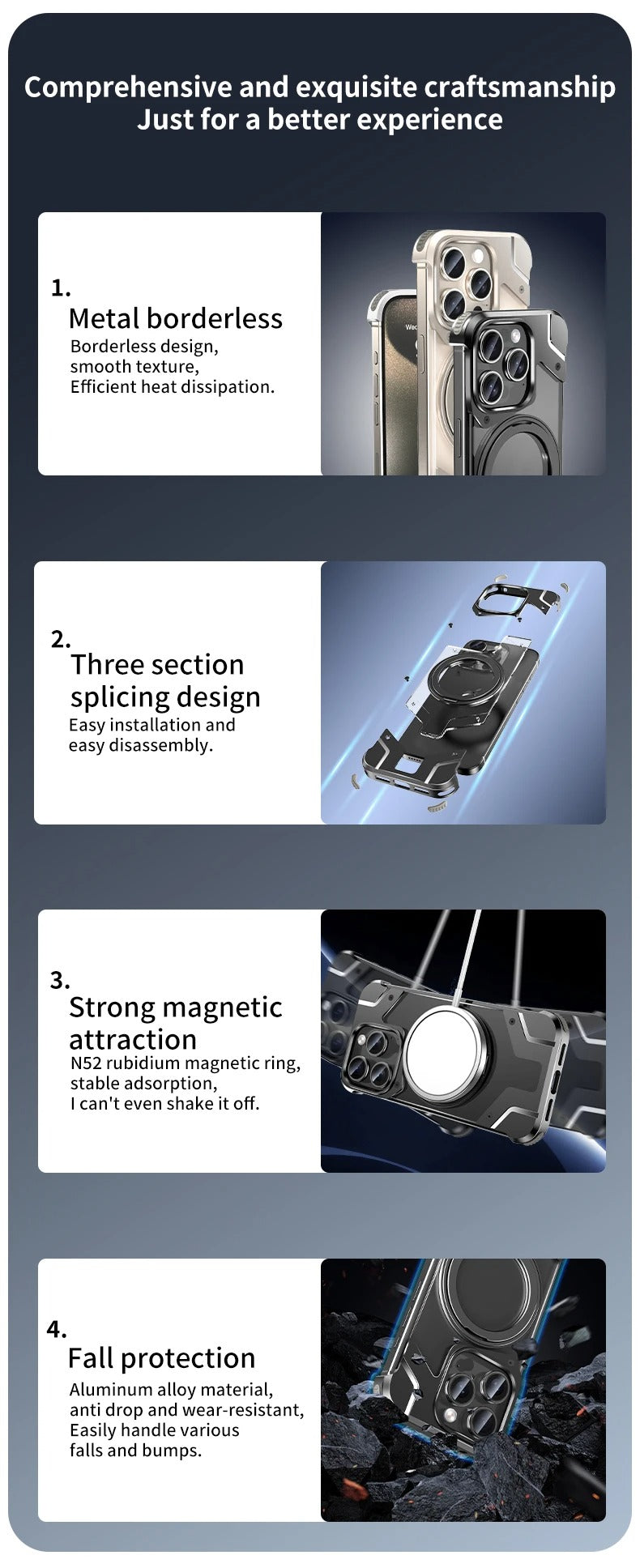 Comprehensive and exquisite craftsmanship
Just for a better experience

1.
Metal borderless
Borderless design, smooth texture, Efficient heat dissipation.

2.
Three section splicing design
Easy installation and easy disassembly.

3.
Strong magnetic attraction
N52 rubidium magnetic ring, stable adsorption, I can't even shake it off.

4.
Fall protection
Aluminum alloy material, anti drop and wear-resistant, Easily handle various falls and bumps.